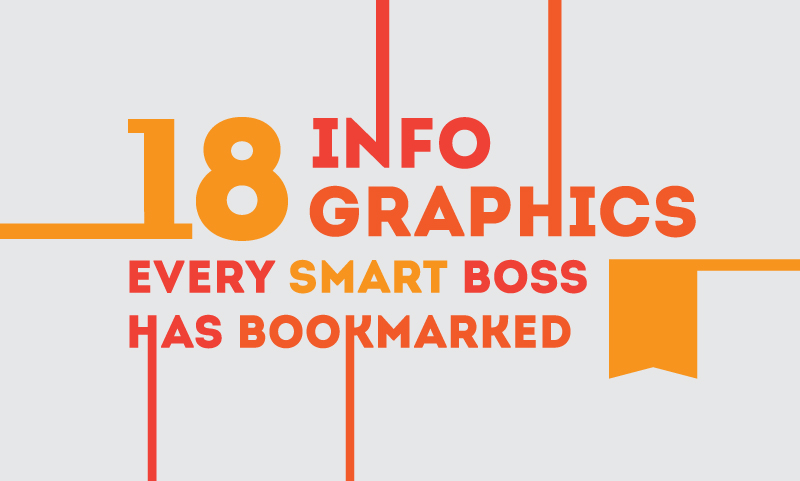 18 INFO GRAPHICS

EVERY SMART BOSS HAS BOOKMARKED