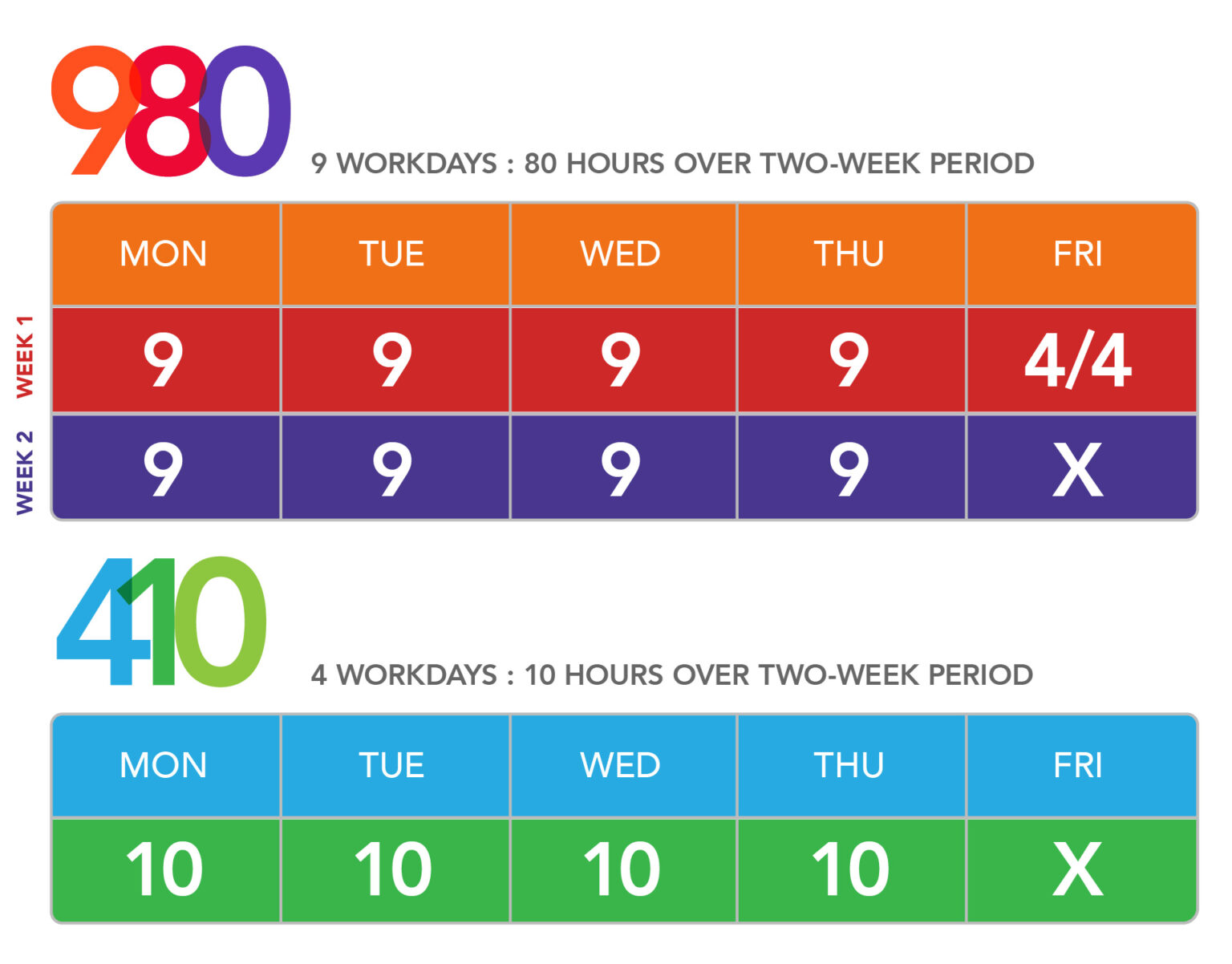 980

9 WORKDAYS : 80 HOURS OVER TWO-WEEK PERIOD

| | MON | TUE | WED | THU | FRI |
|---|---|---|---|---|---|
| WEEK 1 | 9 | 9 | 9 | 9 | 4/4 |
| WEEK 2 | 9 | 9 | 9 | 9 | X |

410

4 WORKDAYS : 10 HOURS OVER TWO-WEEK PERIOD

| MON | TUE | WED | THU | FRI |
|---|---|---|---|---|
| 10 | 10 | 10 | 10 | X |